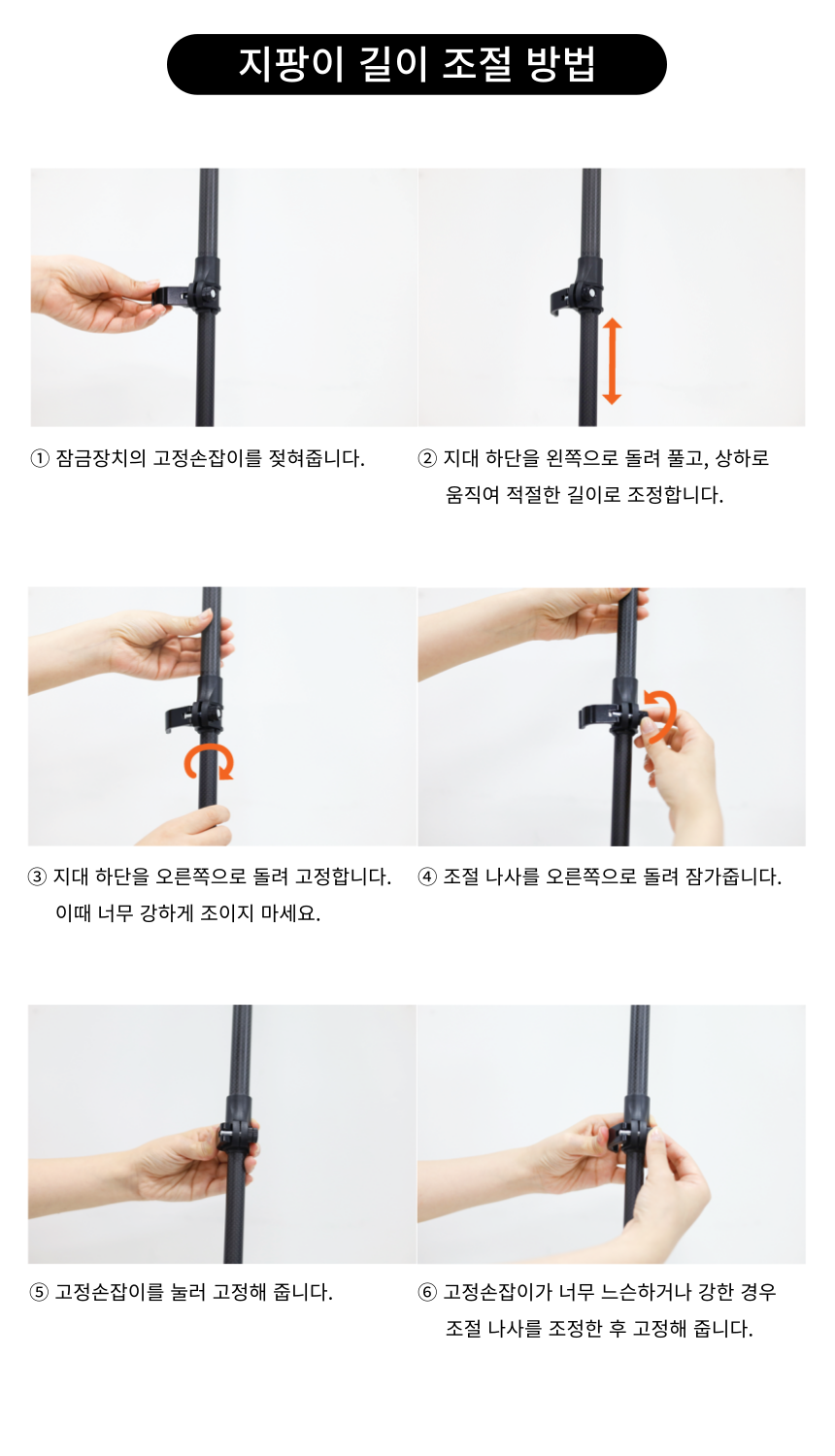 지팡이 길이 조절 방법

① 잠금장치의 고정손잡이를 젖혀줍니다.

② 지대 하단을 왼쪽으로 돌려 풀고, 상하로 움직여 적절한 길이로 조정합니다.

③ 지대 하단을 오른쪽으로 돌려 고정합니다. 이때 너무 강하게 조이지 마세요.

④ 조절 나사를 오른쪽으로 돌려 잠가줍니다.

⑤ 고정손잡이를 눌러 고정해 줍니다.

⑥ 고정손잡이가 너무 느슨하거나 강한 경우 조절 나사를 조정한 후 고정해 줍니다.